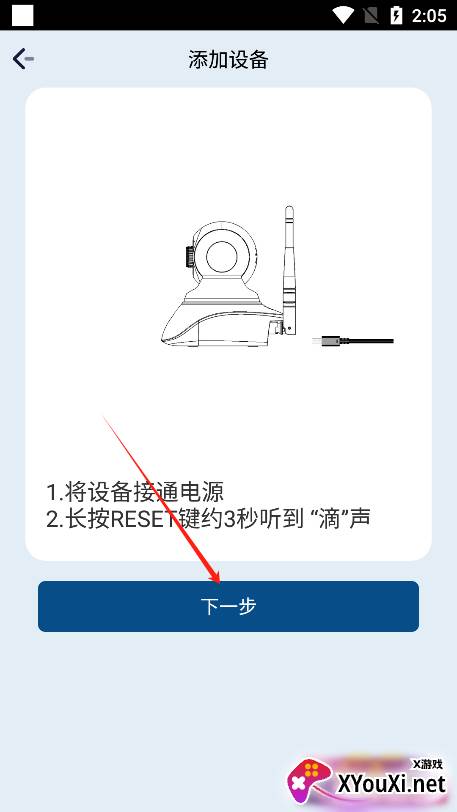 2:05

添加设备

1.将设备接通电源
2.长按RESET键约3秒听到 “滴”声

下一步

X游戏
XYouXi.net