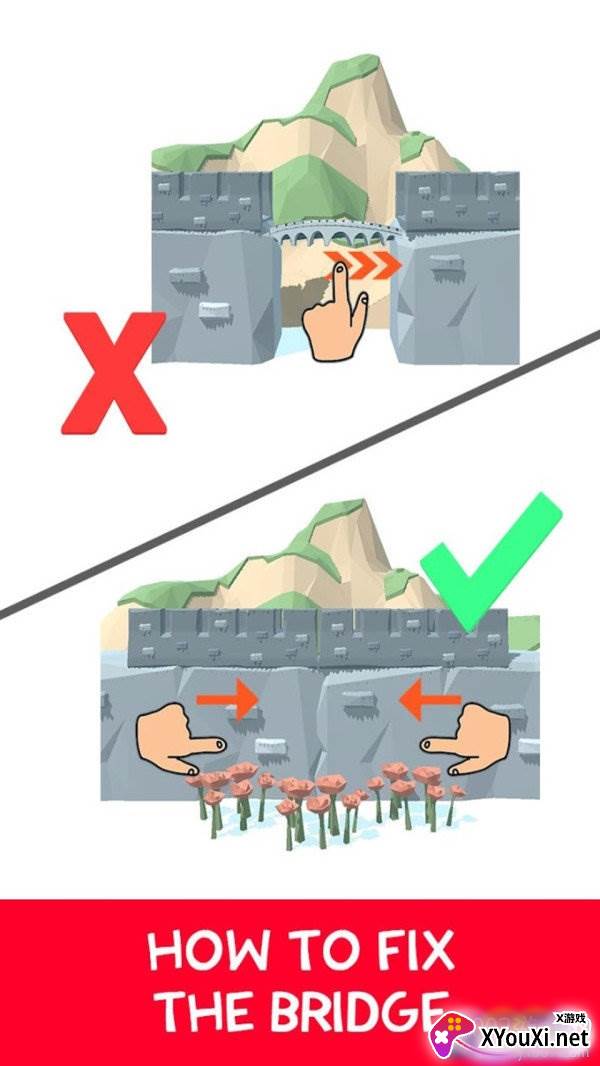 HOW TO FIX THE BRIDGE

X游戏
XYouXi.net