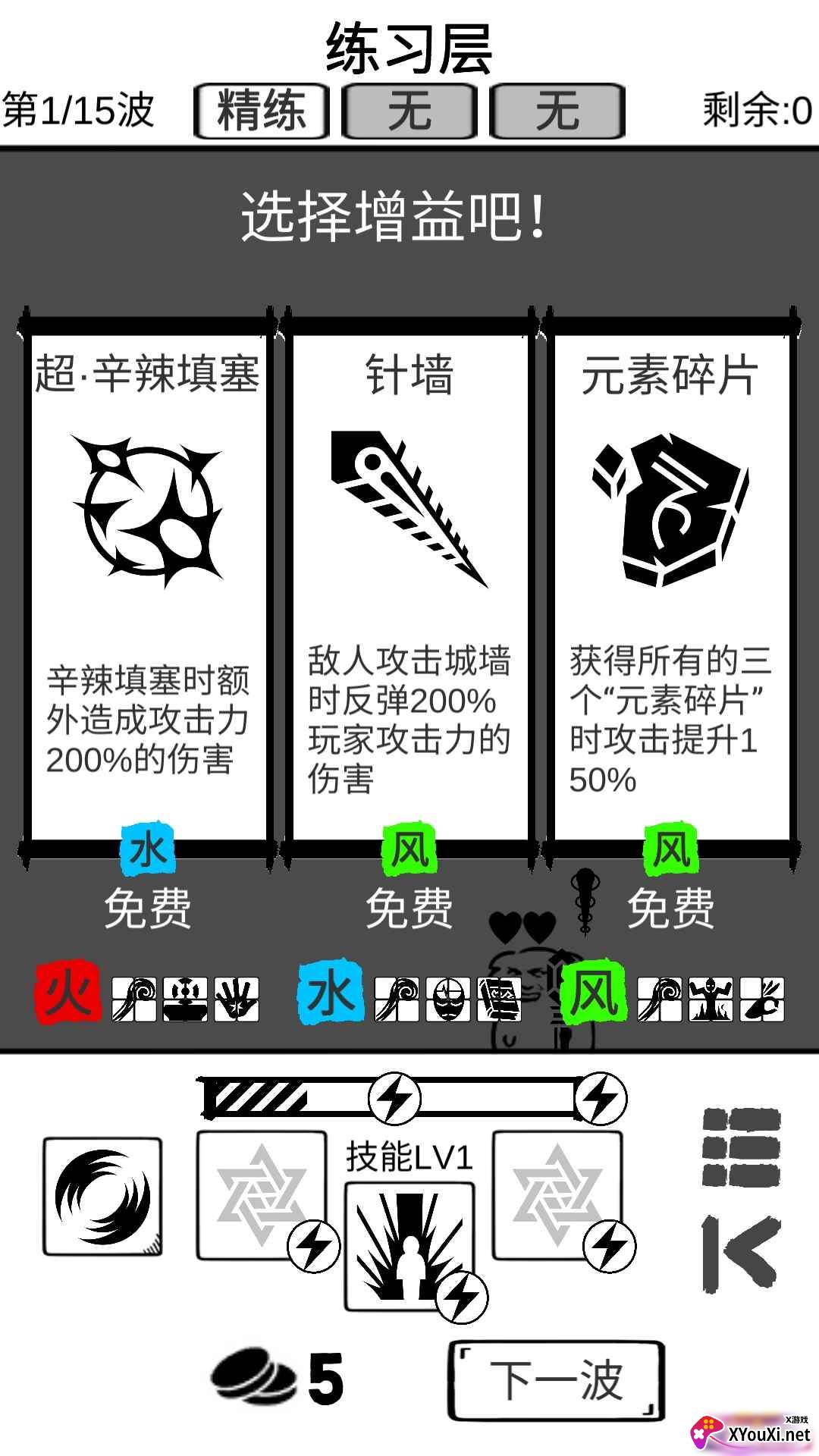 练习层

第1/15波 精练 无 无 剩余:0

选择增益吧!

超·辛辣填塞

辛辣填塞时额外造成攻击力200%的伤害

水

免费

针墙

敌人攻击城墙时反弹200%玩家攻击力的伤害

风

免费

元素碎片

获得所有的三个“元素碎片”时攻击提升150%

风

免费

火 水 风

技能LV1

5

下一波

X游戏
XYouXi.net